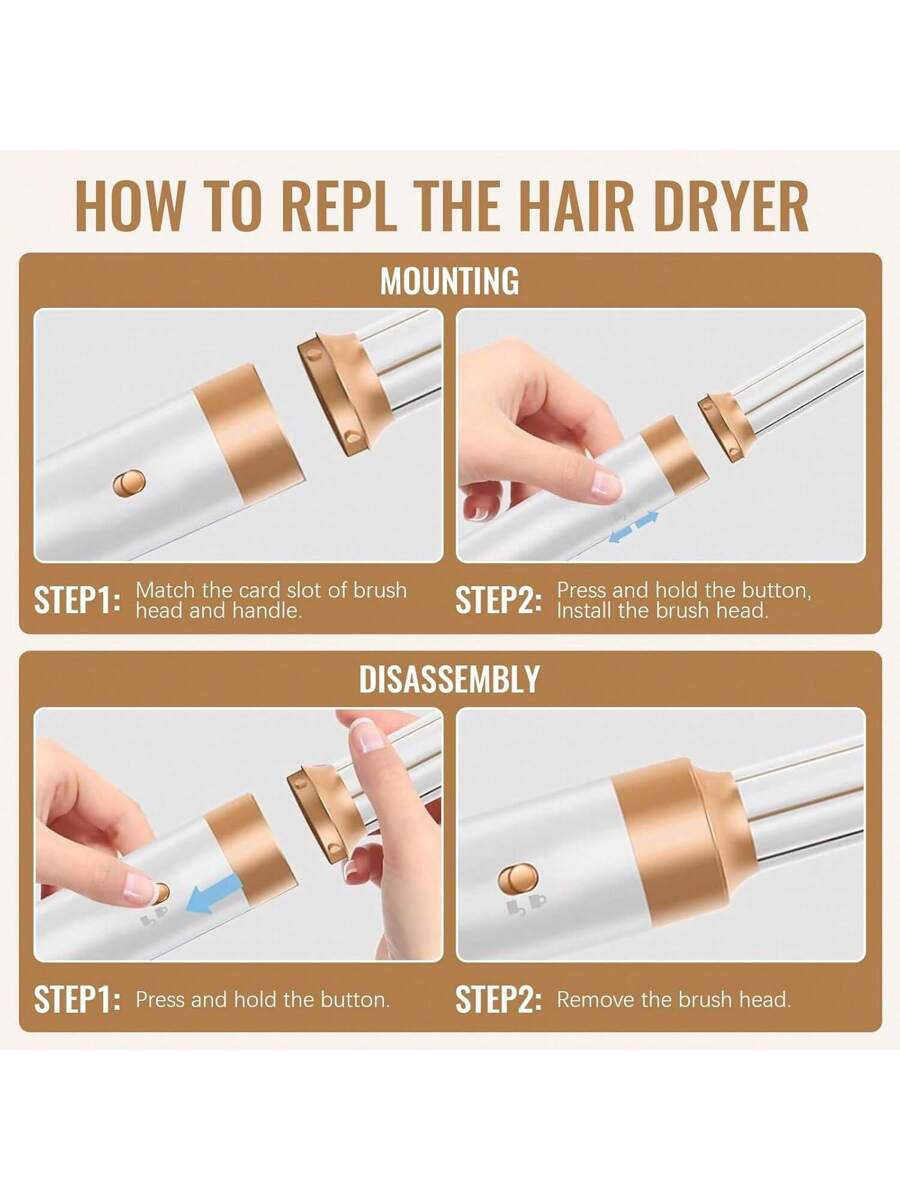 HOW TO REPL THE HAIR DRYER

MOUNTING

STEP1: Match the card slot of brush head and handle.

STEP2: Press and hold the button, Install the brush head.

DISASSEMBLY

STEP1: Press and hold the button.

STEP2: Remove the brush head.